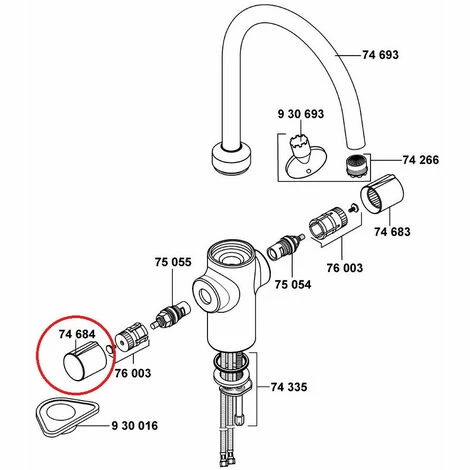 74 693

9 30 693

74 266

74 683

76 003

75 054

75 055

74 684

76 003

74 335

9 30 016